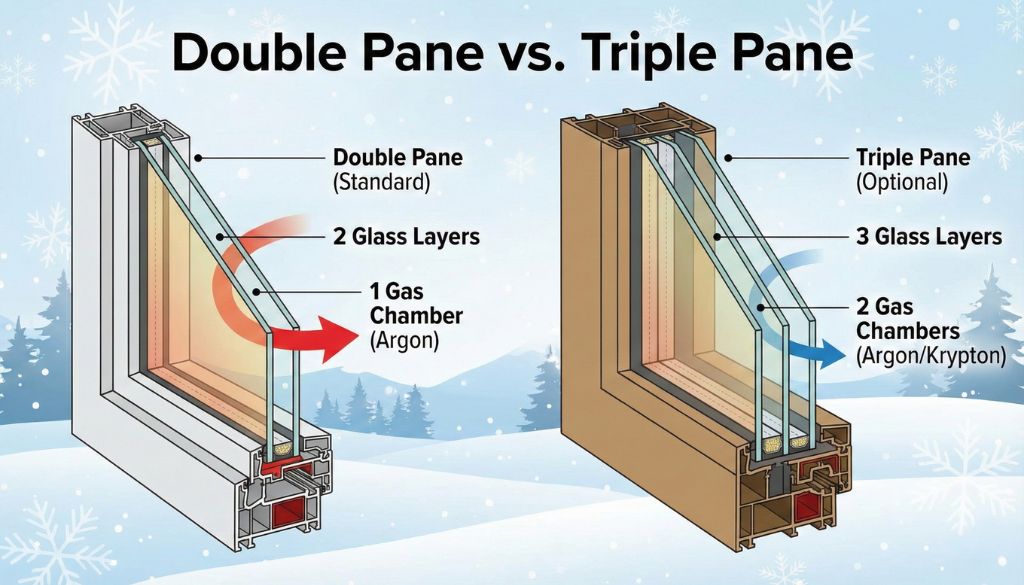 Double Pane vs. Triple Pane

Double Pane
(Standard)

2 Glass Layers

1 Gas
Chamber
(Argon)

Triple Pane
(Optional)

3 Glass Layers

2 Gas
Chambers
(Argon/Krypton)